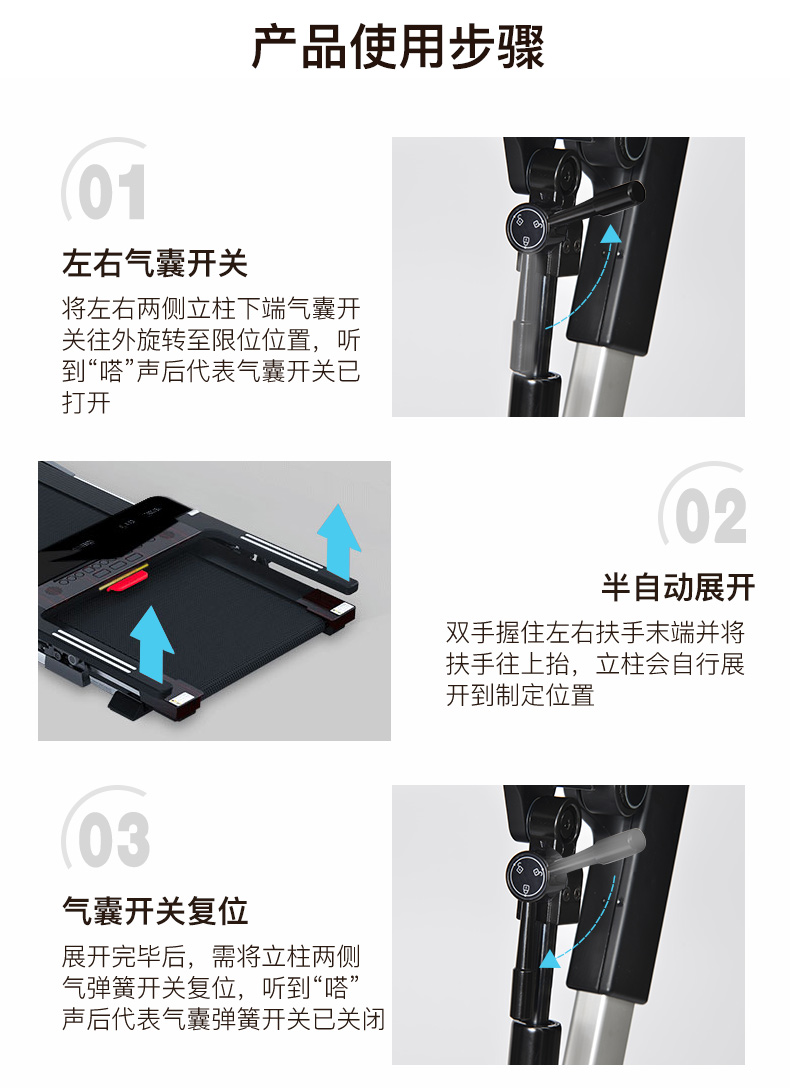 产品使用步骤

01

左右气囊开关

将左右两侧立柱下端气囊开关往外旋转至限位位置，听到“嗒”声后代表气囊开关已打开

02

半自动展开

双手握住左右扶手末端并将扶手往上抬，立柱会自行展开到制定位置

03

气囊开关复位

展开完毕后，需将立柱两侧气弹簧开关复位，听到“嗒”声后代表气囊弹簧开关已关闭